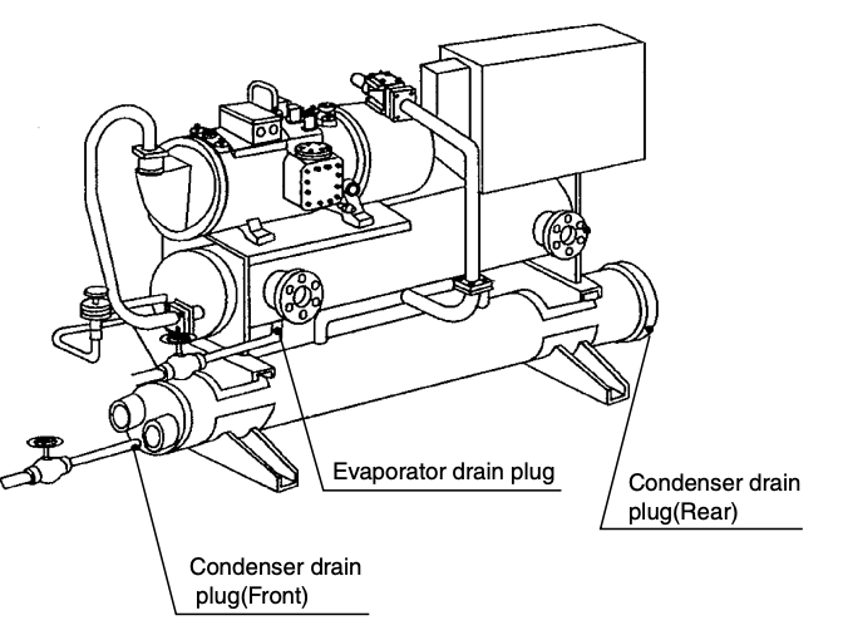 Evaporator drain plug

Condenser drain plug(Rear)

Condenser drain plug(Front)